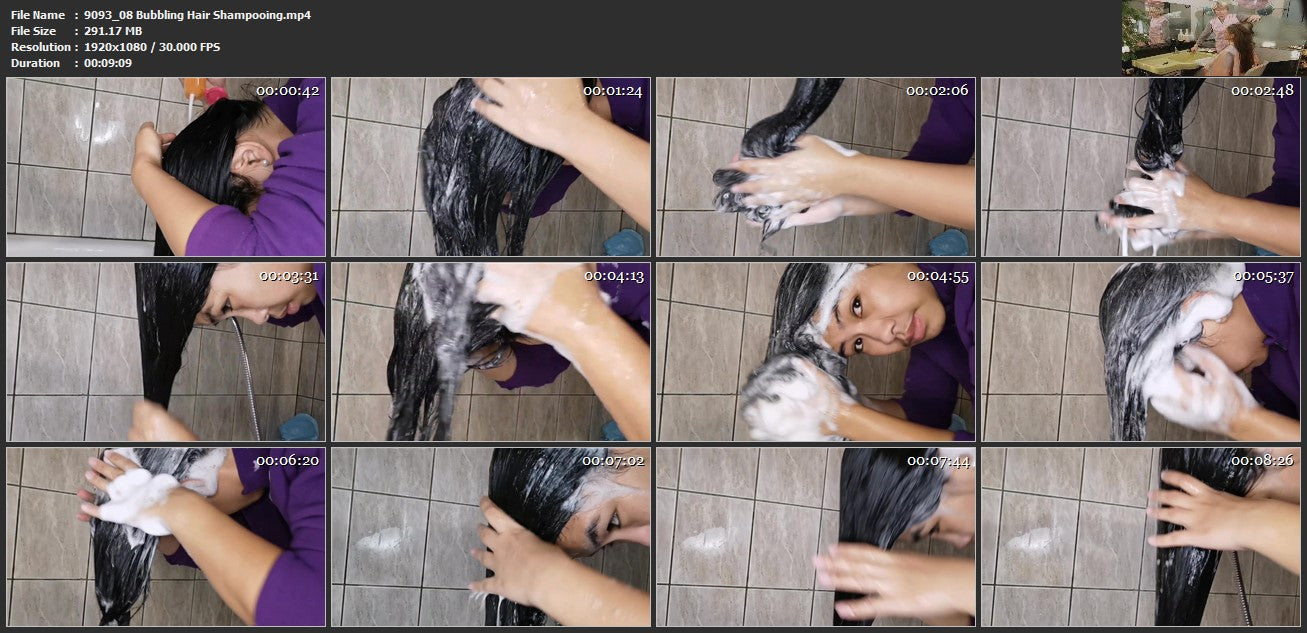 File Name : 9093_08 Bubbling Hair Shampooing.mp4
File Size : 291.17 MB
Resolution : 1920x1080 / 30.000 FPS
Duration : 00:09:09

00:00:42
00:01:24
00:02:06
00:02:48
00:03:31
00:04:13
00:04:55
00:05:37
00:06:20
00:07:02
00:07:44
00:08:26