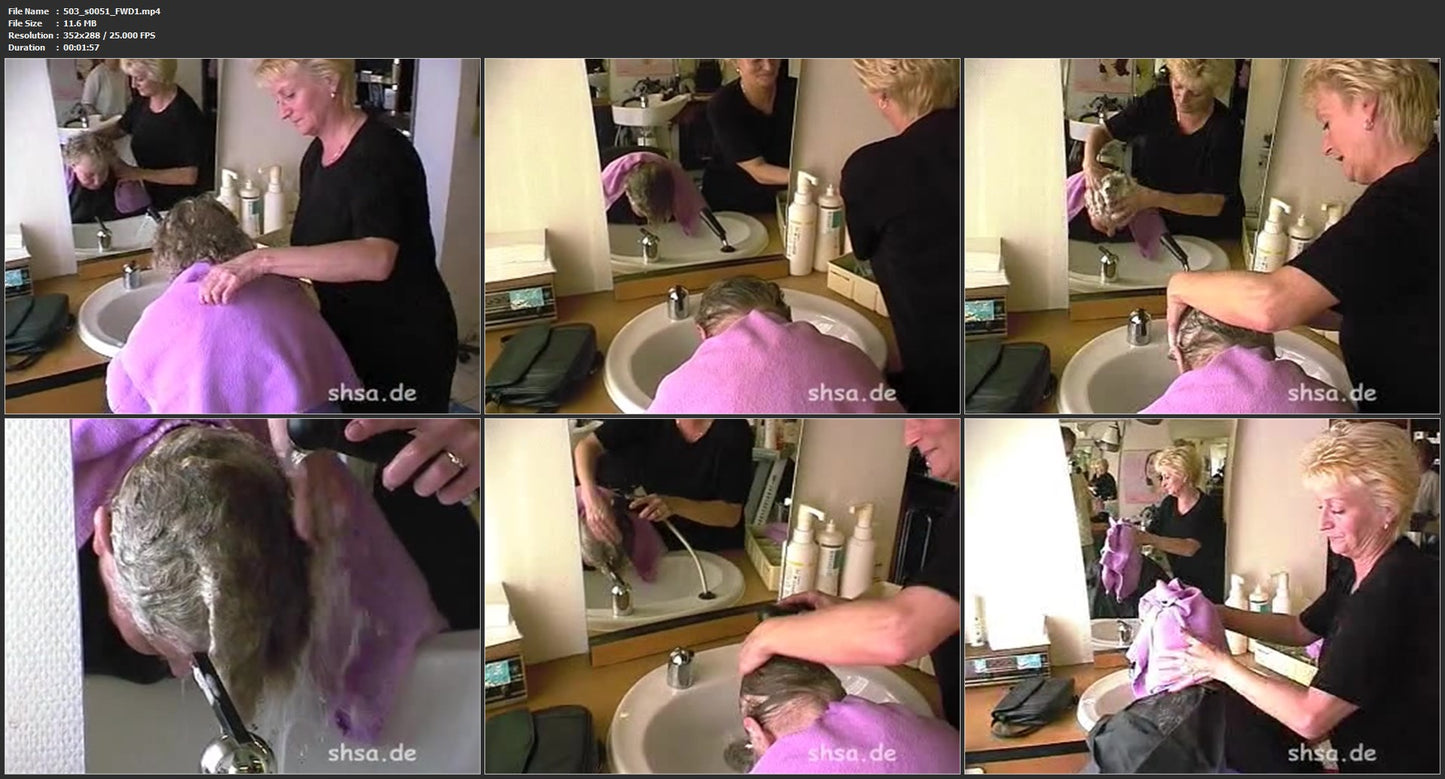 File Name : 503_s0051_FWD1.mp4
File Size : 11.6 MB
Resolution : 352x288 / 25.000 FPS
Duration : 00:01:57

shsa.de

shsa.de

shsa.de

shsa.de

shsa.de

shsa.de